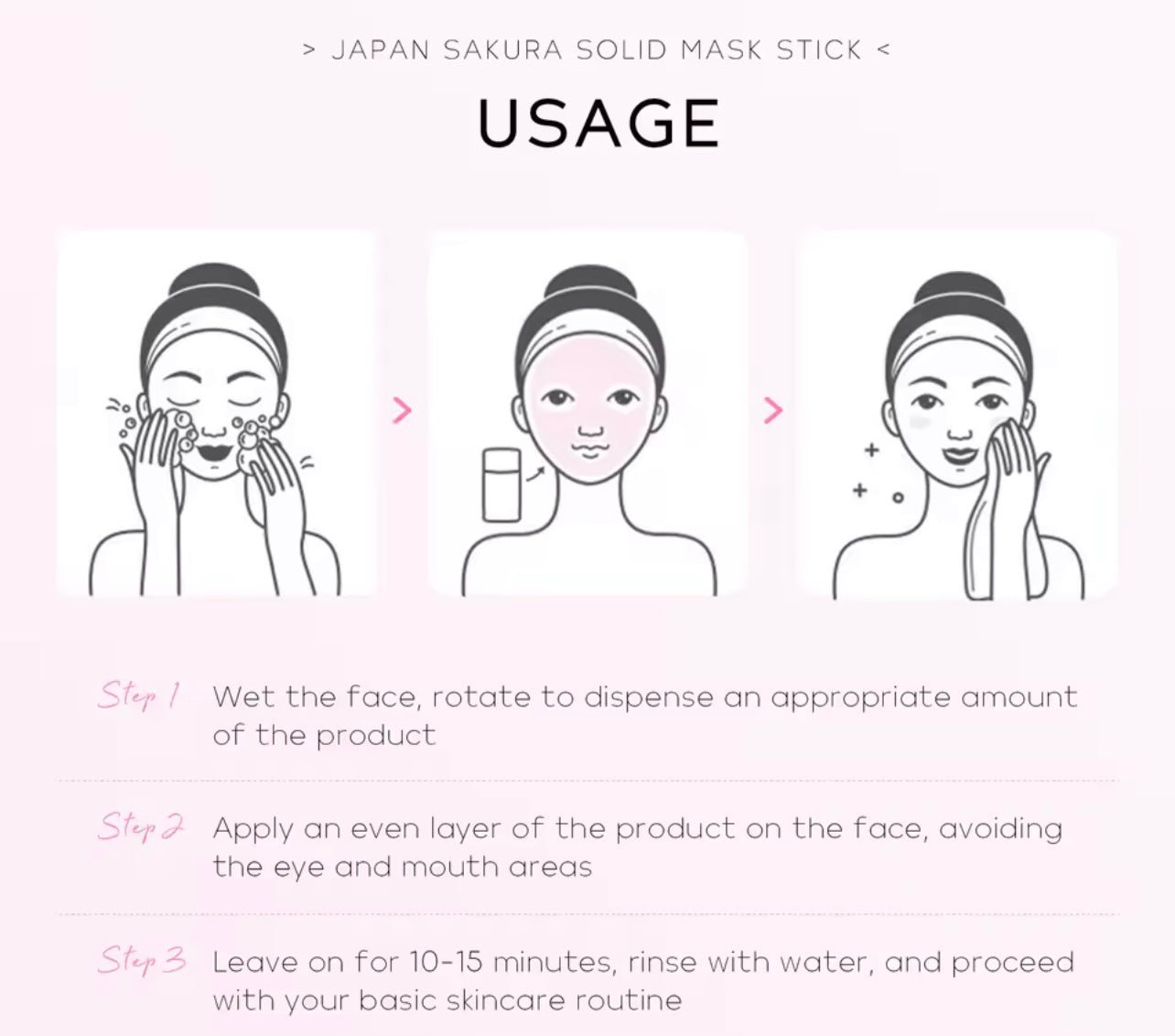 > JAPAN SAKURA SOLID MASK STICK <

USAGE

Step 1 Wet the face, rotate to dispense an appropriate amount of the product

Step 2 Apply an even layer of the product on the face, avoiding the eye and mouth areas

Step 3 Leave on for 10-15 minutes, rinse with water, and proceed with your basic skincare routine