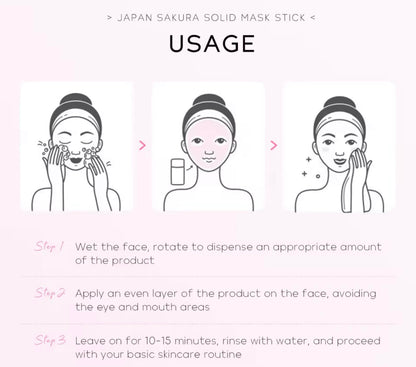 > JAPAN SAKURA SOLID MASK STICK <

USAGE

Step 1 Wet the face, rotate to dispense an appropriate amount of the product

Step 2 Apply an even layer of the product on the face, avoiding the eye and mouth areas

Step 3 Leave on for 10-15 minutes, rinse with water, and proceed with your basic skincare routine